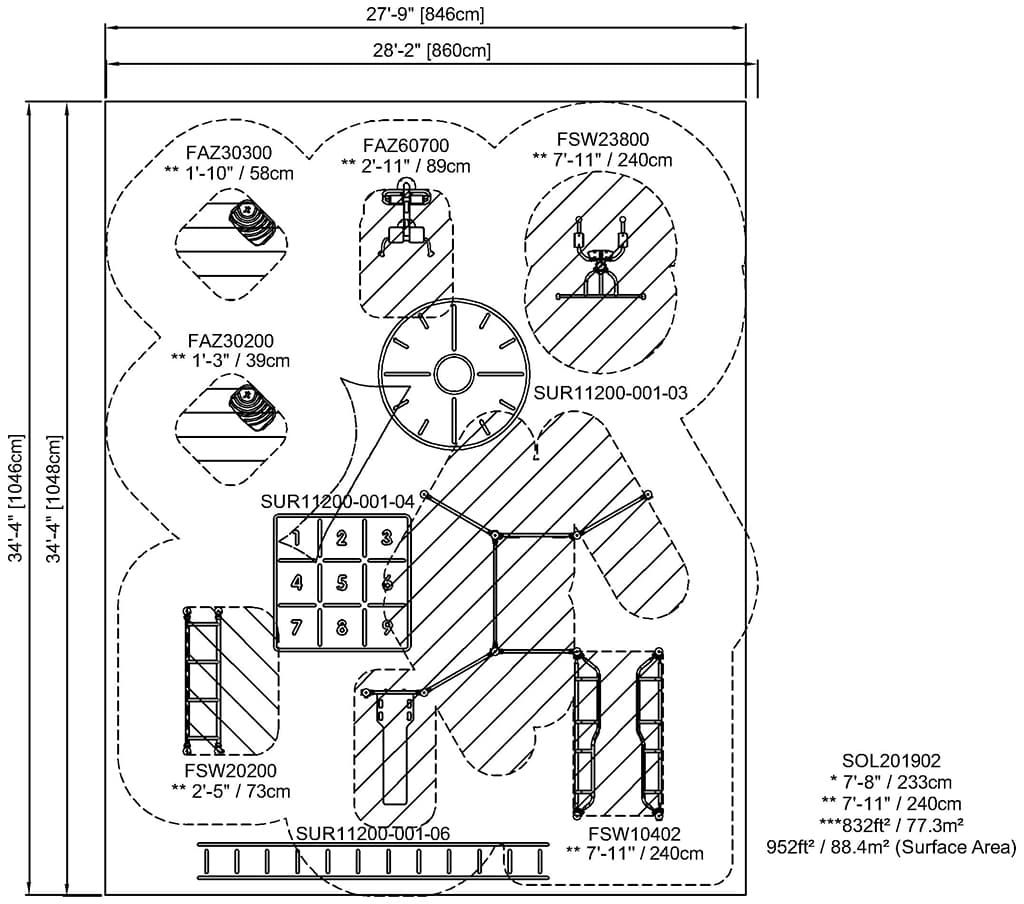 27'-9" [846cm]

28'-2" [860cm]

34'-4" [1046cm]

34'-4" [1048cm]

FAZ30300
** 1'-10" / 58cm

FAZ60700
** 2'-11" / 89cm

FSW23800
** 7'-11" / 240cm

FAZ30200
** 1'-3" / 39cm

SUR11200-001-03

SUR11200-001-04

1 2 3
4 5 6
7 8 9

FSW20200
** 2'-5" / 73cm

SUR11200-001-06

FSW10402
** 7'-11" / 240cm

SOL201902
* 7'-8" / 233cm
** 7'-11" / 240cm
***832ft² / 77.3m²
952ft² / 88.4m² (Surface Area)