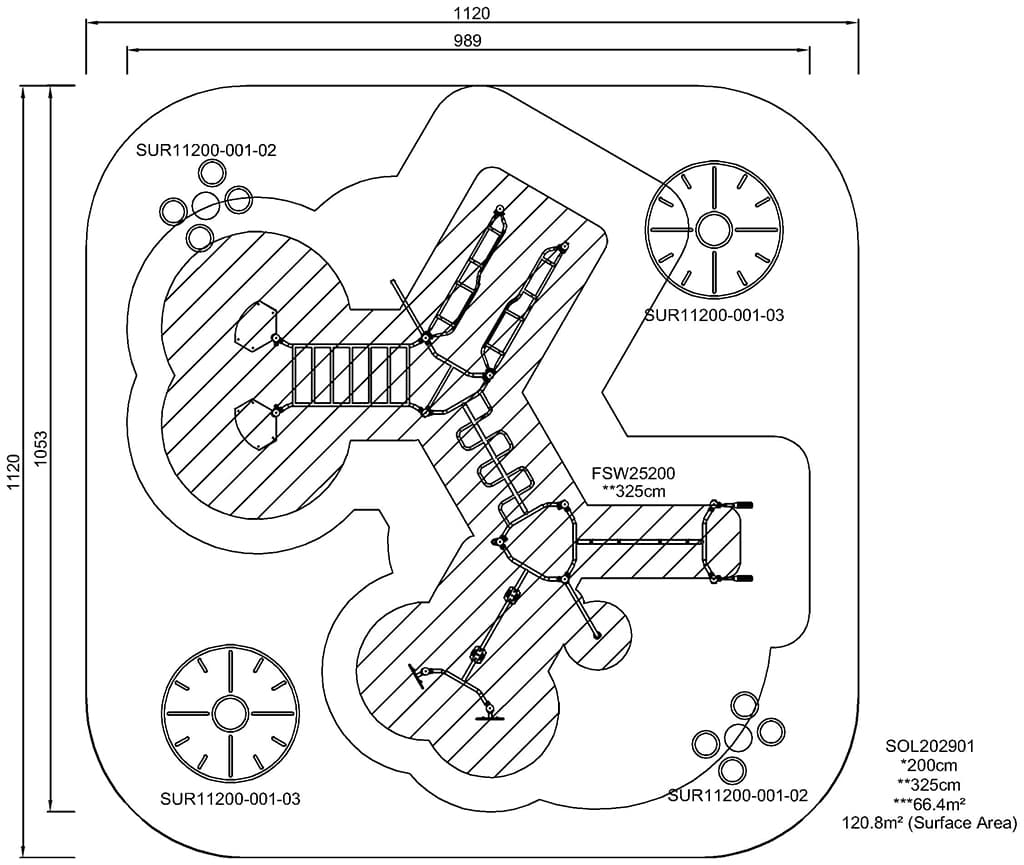 1120

989

1120

1053

SUR11200-001-02

SUR11200-001-03

FSW25200
**325cm

SUR11200-001-03

SUR11200-001-02

SOL202901
*200cm
**325cm
***66.4m²
120.8m² (Surface Area)