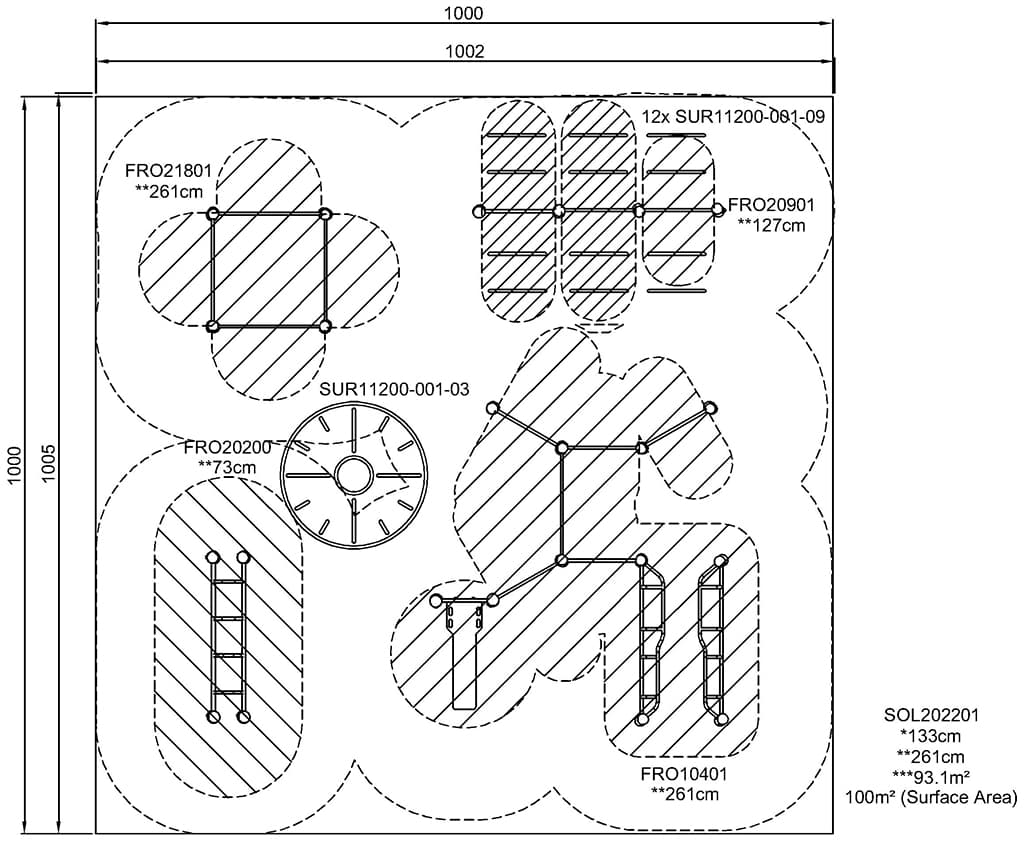 1000

1002

1000

1005

FRO21801
**261cm

12x SUR11200-001-09

FRO20901
**127cm

SUR11200-001-03

FRO20200
**73cm

FRO10401
**261cm

SOL202201
*133cm
**261cm
***93.1m²
100m² (Surface Area)