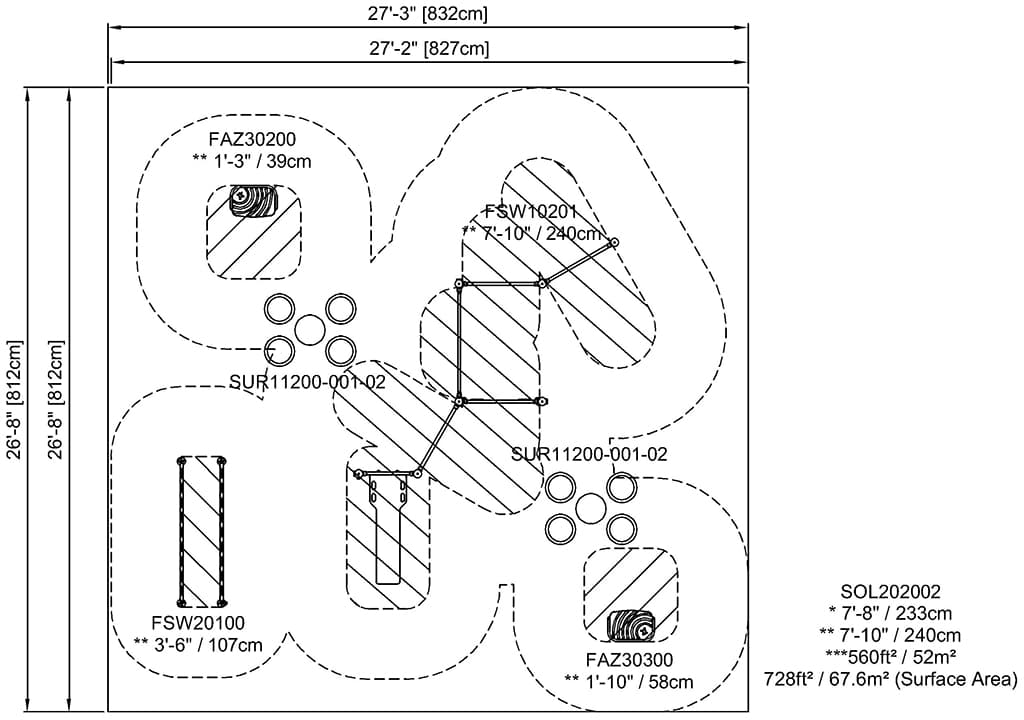 27'-3" [832cm]
27'-2" [827cm]

26'-8" [812cm]
26'-8" [812cm]

FAZ30200
** 1'-3" / 39cm

FSW10201
** 7'-10" / 240cm

SUR11200-001-02

SUR11200-001-02

FSW20100
** 3'-6" / 107cm

FAZ30300
** 1'-10" / 58cm

SOL202002
* 7'-8" / 233cm
** 7'-10" / 240cm
***560ft² / 52m²
728ft² / 67.6m² (Surface Area)