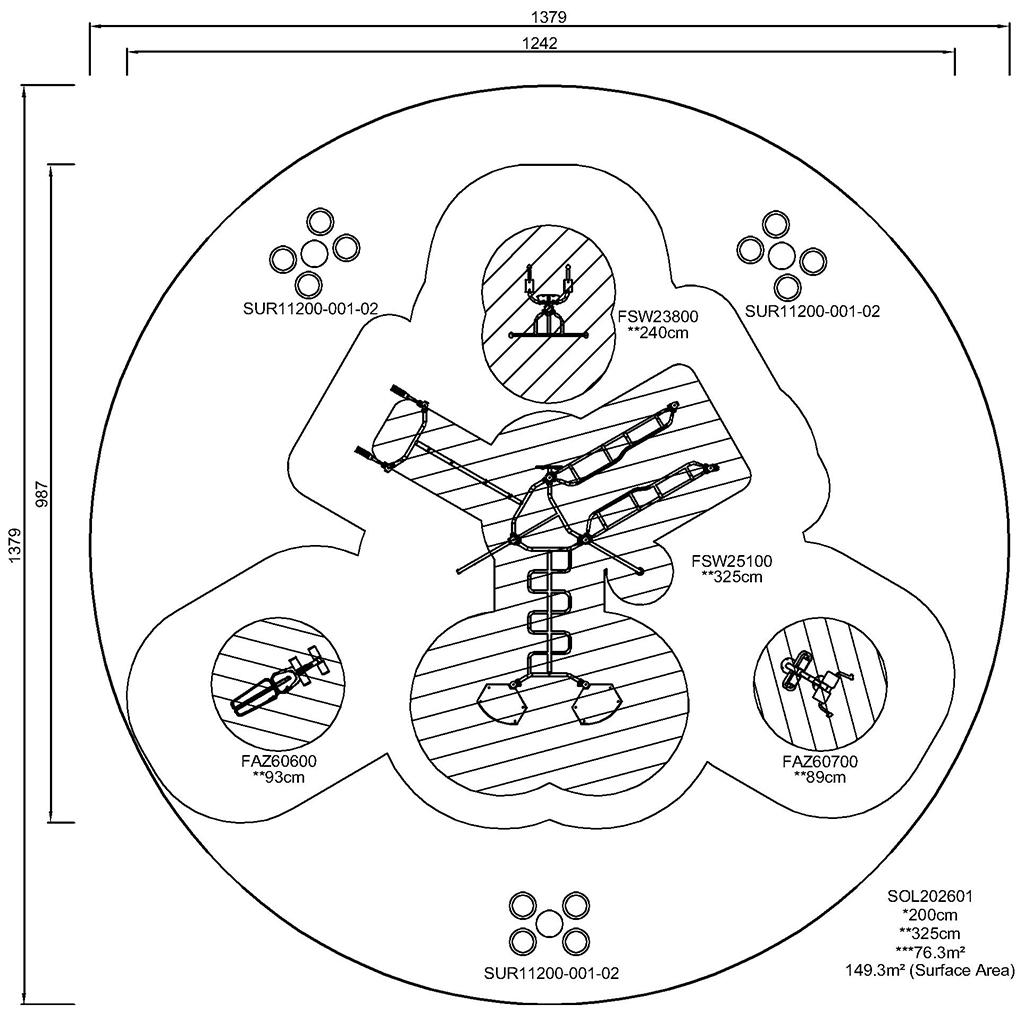 1379

1242

1379

987

SUR11200-001-02

FSW23800
**240cm

SUR11200-001-02

FSW25100
**325cm

FAZ60600
**93cm

FAZ60700
**89cm

SUR11200-001-02

SOL202601
*200cm
**325cm
***76.3m²
149.3m² (Surface Area)