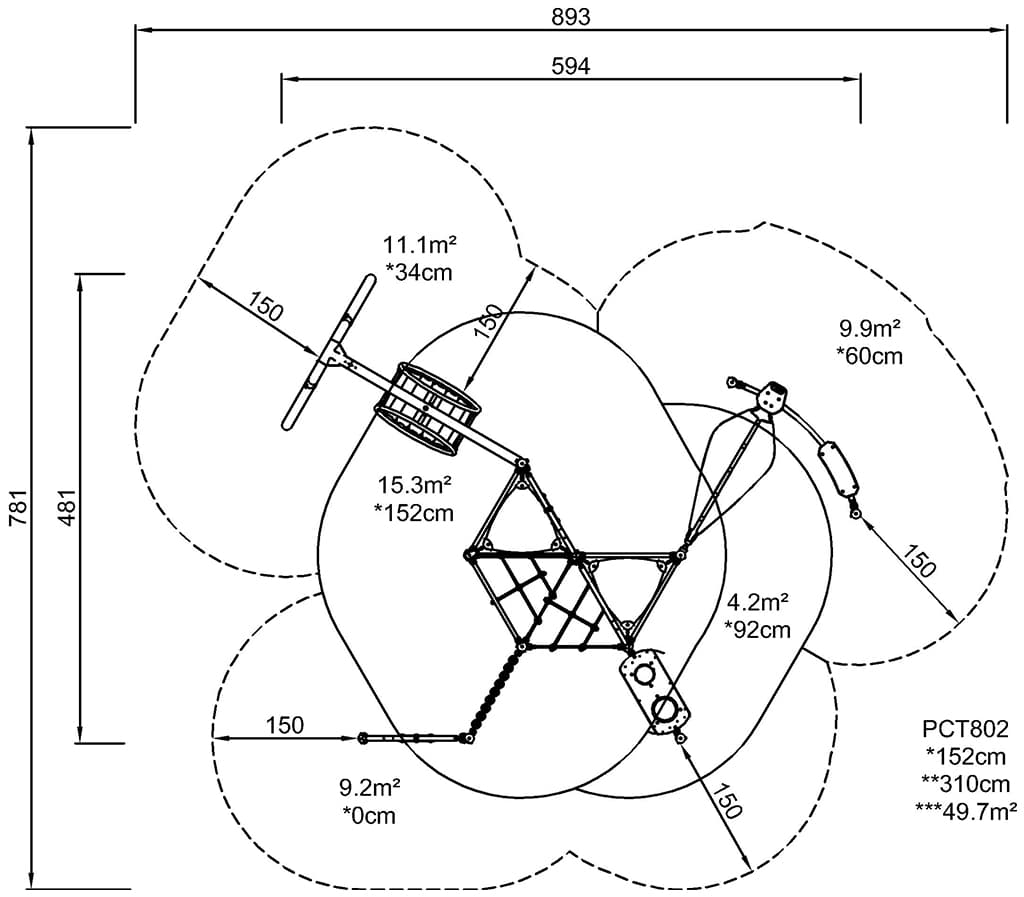 893

594

781

481

11.1m²
*34cm

150

150

9.9m²
*60cm

15.3m²
*152cm

150

4.2m²
*92cm

150

9.2m²
*0cm

150

PCT802
*152cm
**310cm
***49.7m²