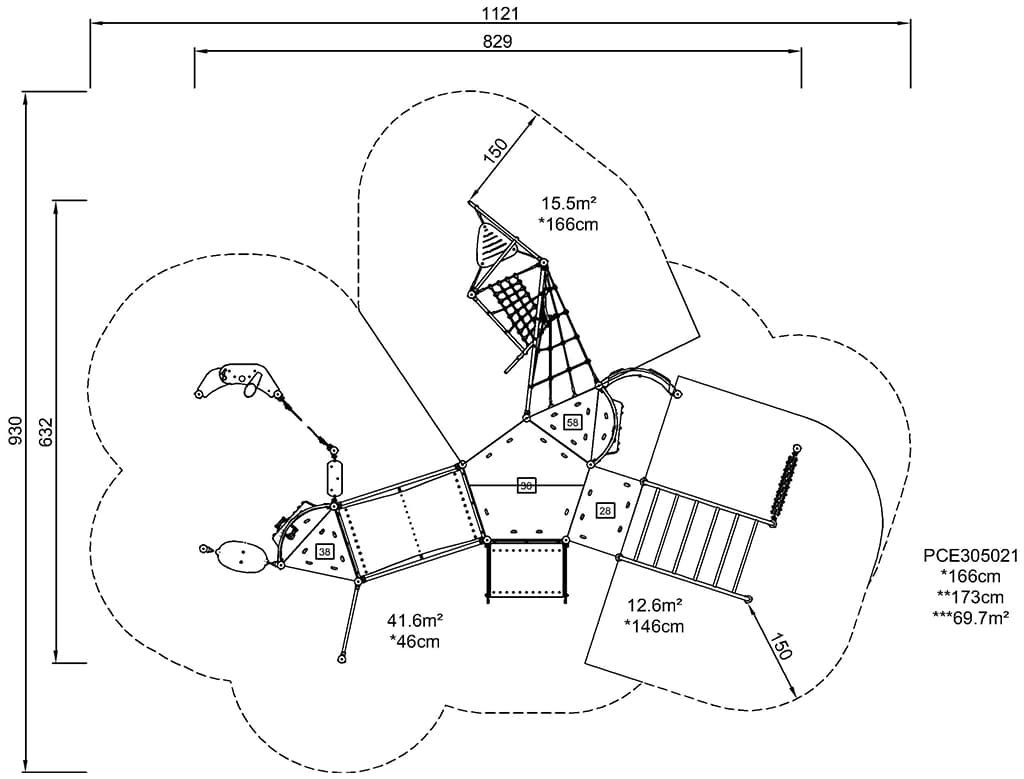 1121
829
930
632
150
15.5m²
*166cm
58
90
28
38
41.6m²
*46cm
12.6m²
*146cm
150
PCE305021
*166cm
**173cm
***69.7m²