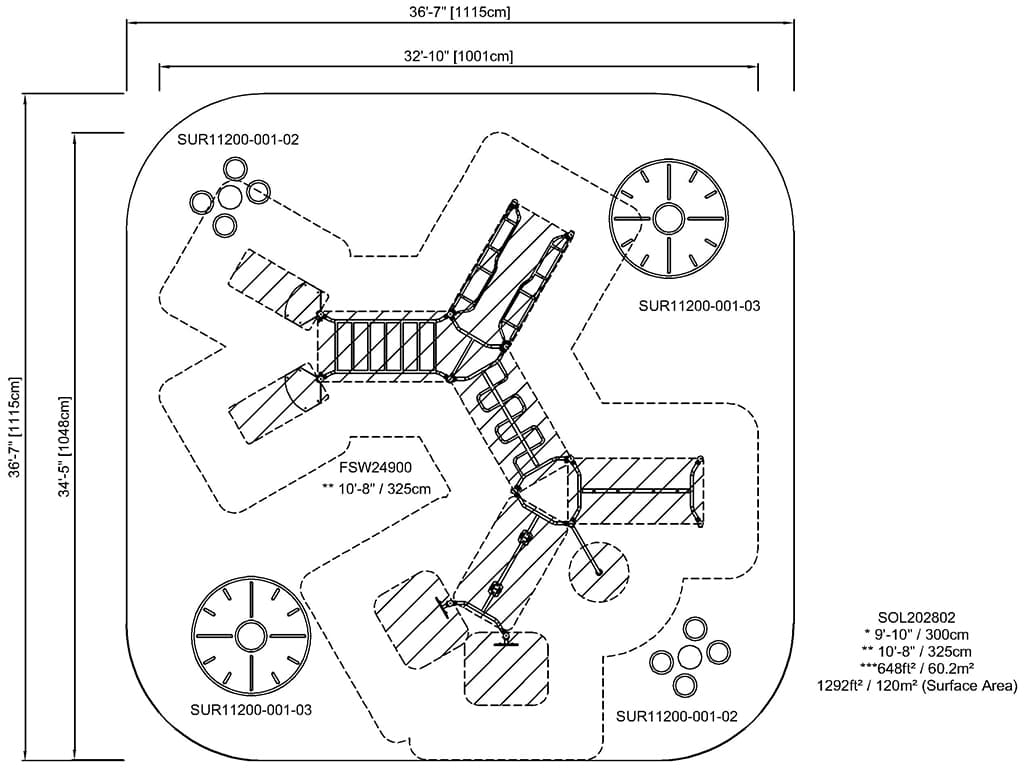 36'-7" [1115cm]

32'-10" [1001cm]

36'-7" [1115cm]

34'-5" [1048cm]

SUR11200-001-02

SUR11200-001-03

FSW24900
** 10'-8" / 325cm

SUR11200-001-03

SUR11200-001-02

SOL202802
* 9'-10" / 300cm
** 10'-8" / 325cm
***648ft² / 60.2m²
1292ft² / 120m² (Surface Area)