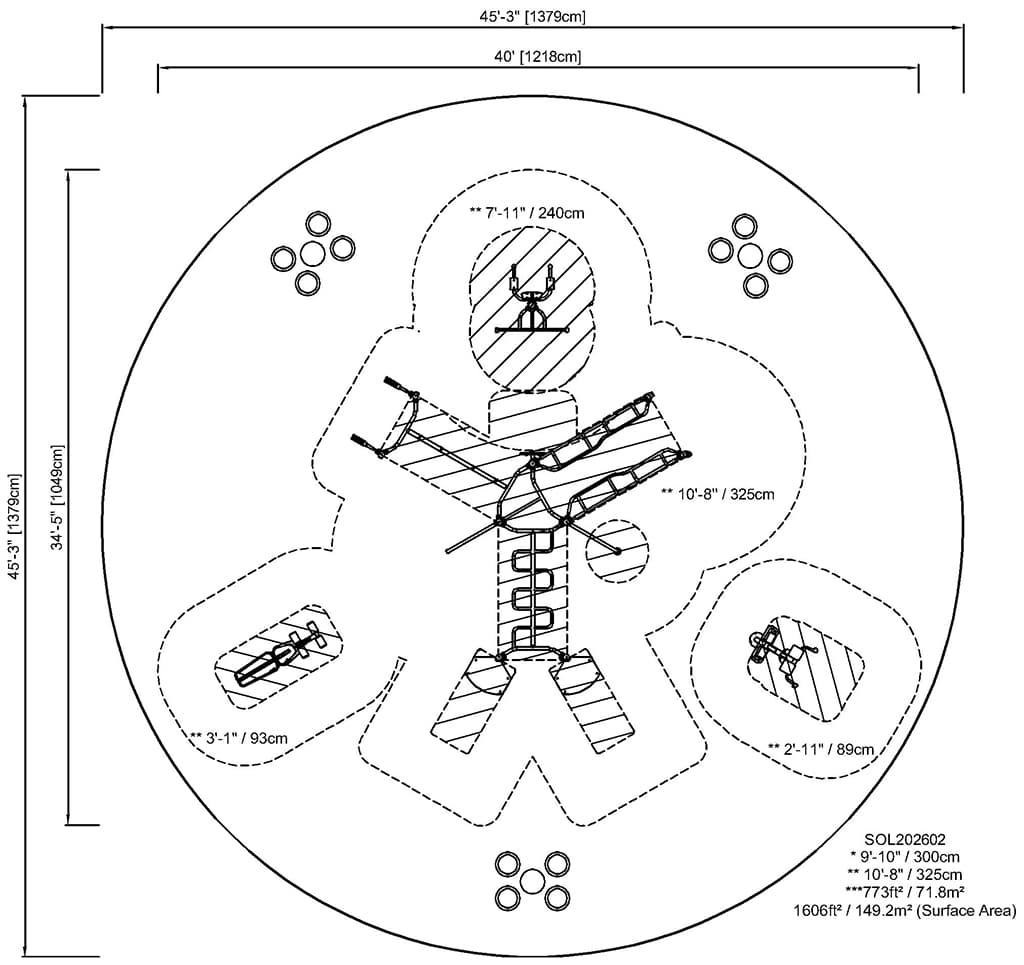 45'-3" [1379cm]

40' [1218cm]

45'-3" [1379cm]

34'-5" [1049cm]

** 7'-11" / 240cm

** 10'-8" / 325cm

** 3'-1" / 93cm

** 2'-11" / 89cm

SOL202602
* 9'-10" / 300cm
** 10'-8" / 325cm
***773ft² / 71.8m²
1606ft² / 149.2m² (Surface Area)