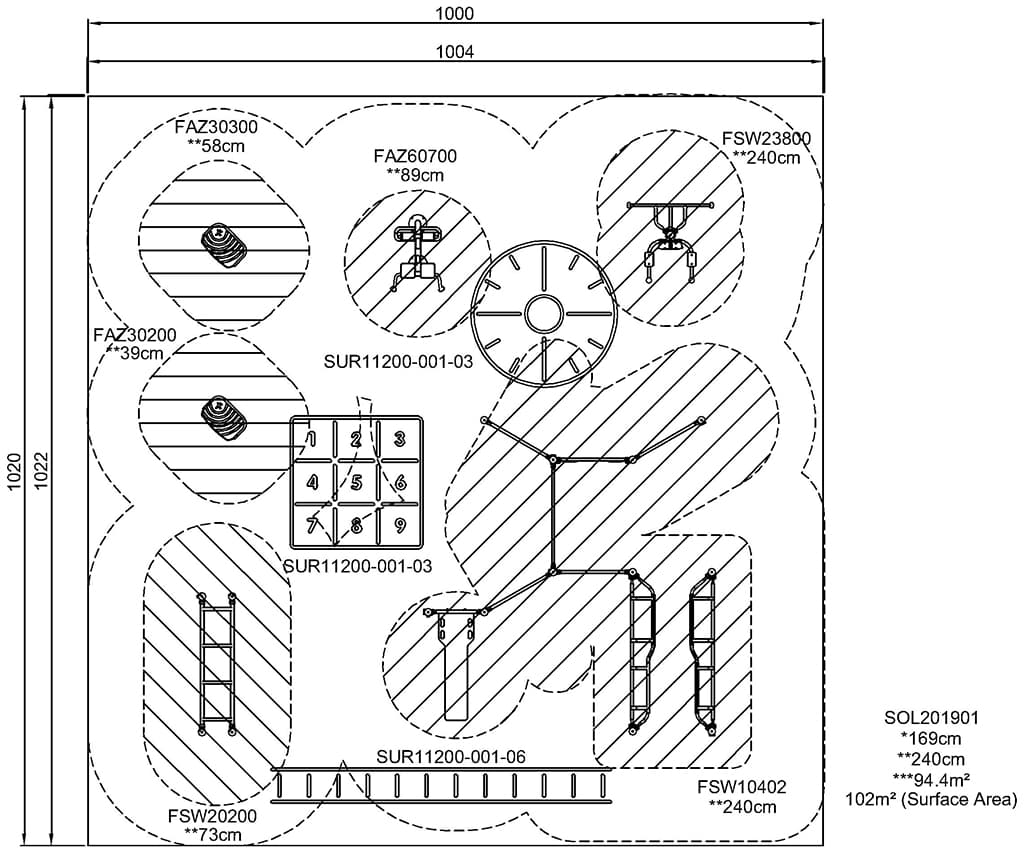 1000
1004
1020
1022
FAZ30300
**58cm
FAZ60700
**89cm
FSW23800
**240cm
FAZ30200
**39cm
SUR11200-001-03
1 2 3
4 5 6
7 8 9
SUR11200-001-03
SUR11200-001-06
FSW20200
**73cm
FSW10402
**240cm
SOL201901
*169cm
**240cm
***94.4m²
102m² (Surface Area)