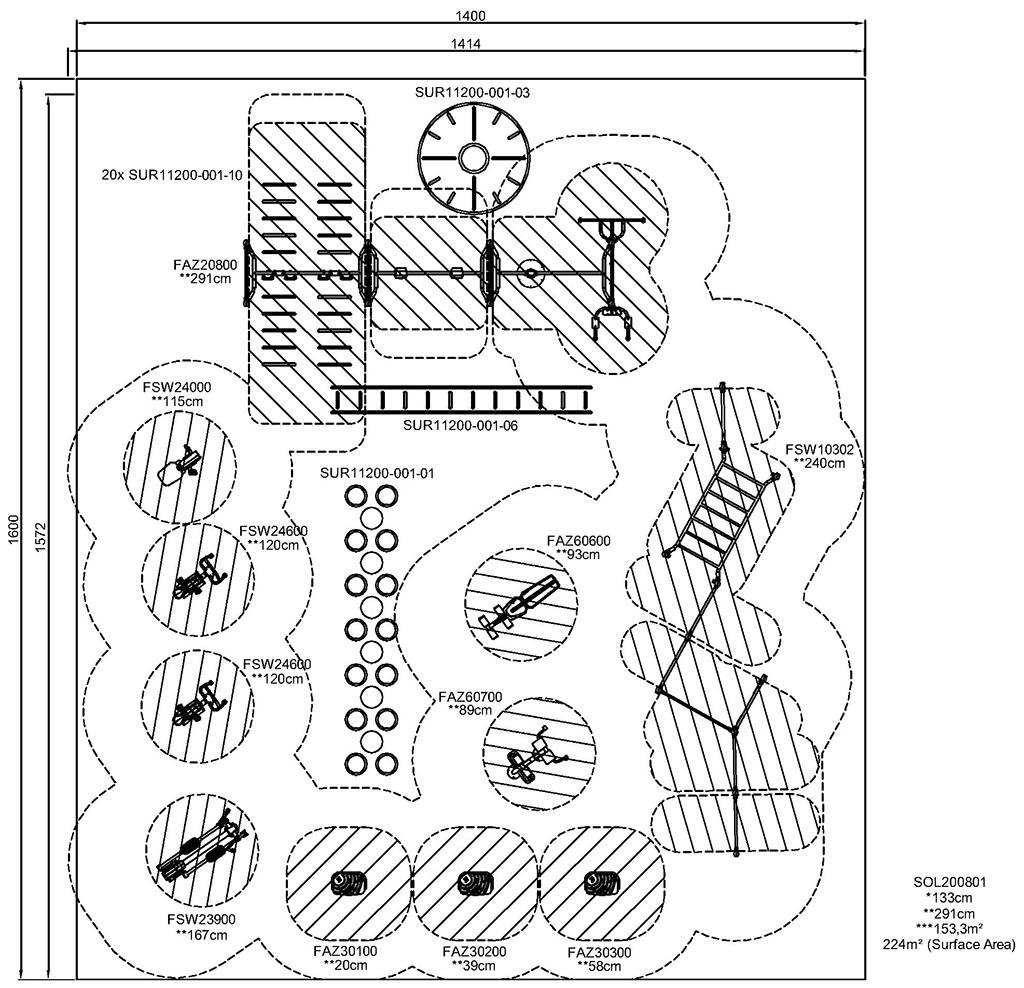 1400
1414
1600
1572
SUR11200-001-03
20x SUR11200-001-10
FAZ20800
**291cm
FSW24000
**115cm
SUR11200-001-06
SUR11200-001-01
FSW10302
**240cm
FSW24600
**120cm
FAZ60600
**93cm
FSW24600
**120cm
FAZ60700
**89cm
FSW23900
**167cm
FAZ30100
**20cm
FAZ30200
**39cm
FAZ30300
**58cm
SOL200801
*133cm
**291cm
***153,3m²
224m² (Surface Area)