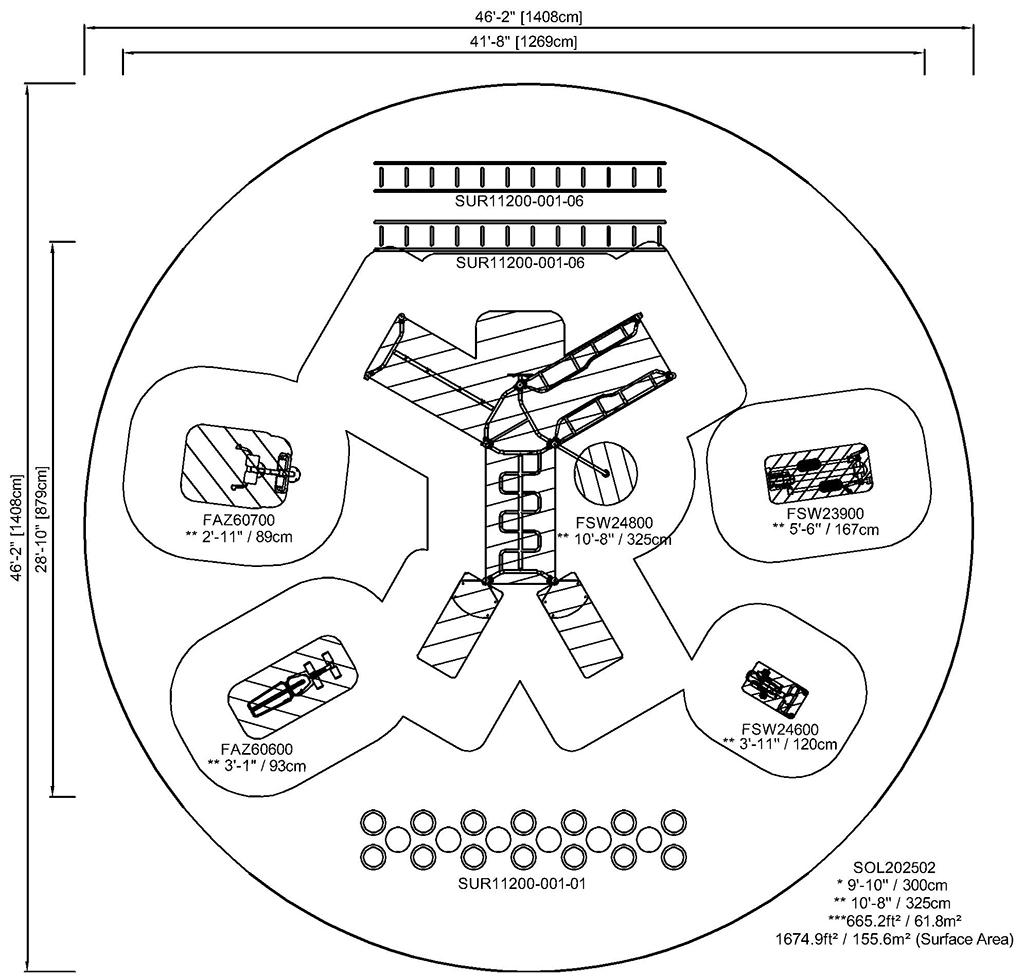 46'-2" [1408cm]

41'-8" [1269cm]

46'-2" [1408cm]

28'-10" [879cm]

SUR11200-001-06

SUR11200-001-06

FAZ60700
** 2'-11" / 89cm

FSW24800
** 10'-8" / 325cm

FSW23900
** 5'-6" / 167cm

FAZ60600
** 3'-1" / 93cm

FSW24600
** 3'-11" / 120cm

SUR11200-001-01

SOL202502
* 9'-10" / 300cm
** 10'-8" / 325cm
***665.2ft² / 61.8m²
1674.9ft² / 155.6m² (Surface Area)