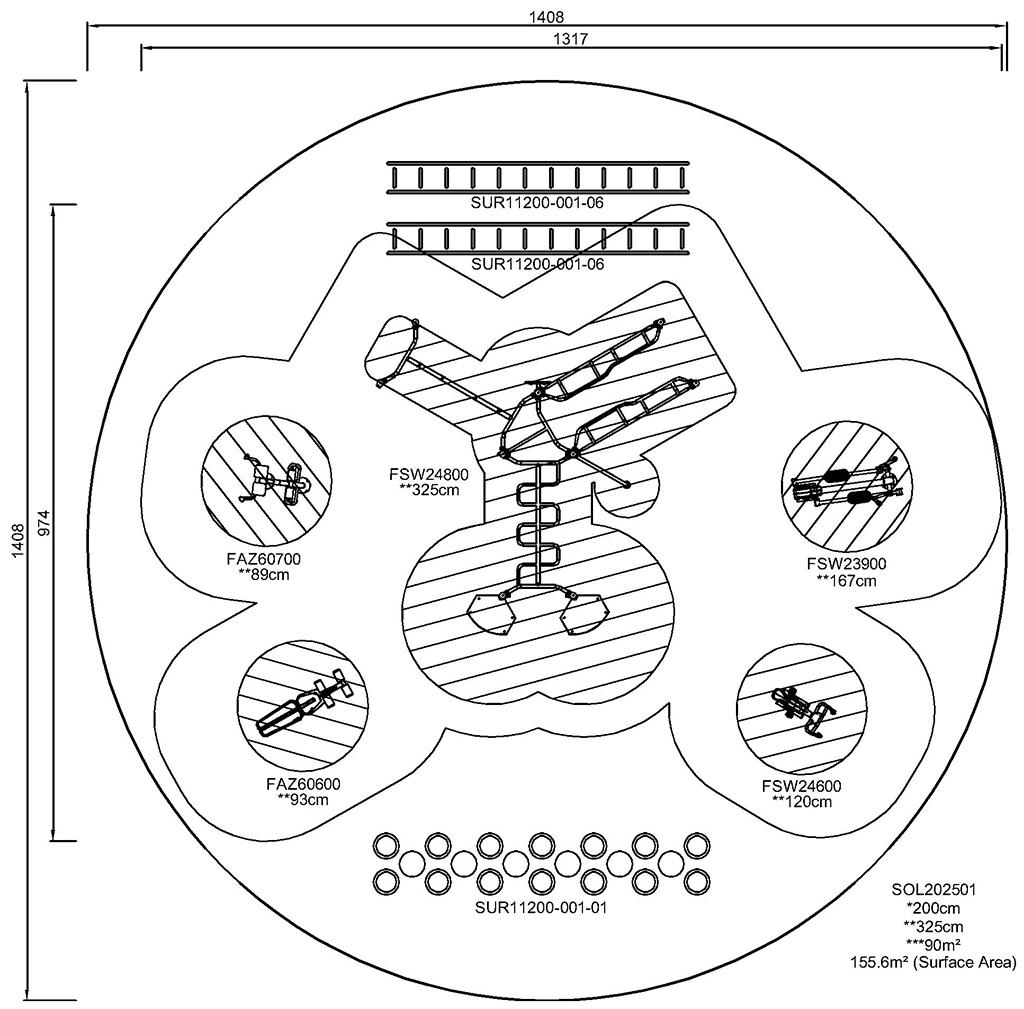 1408

1317

1408

974

SUR11200-001-06

SUR11200-001-06

FSW24800
**325cm

FAZ60700
**89cm

FSW23900
**167cm

FAZ60600
**93cm

FSW24600
**120cm

SUR11200-001-01

SOL202501
*200cm
**325cm
***90m²
155.6m² (Surface Area)