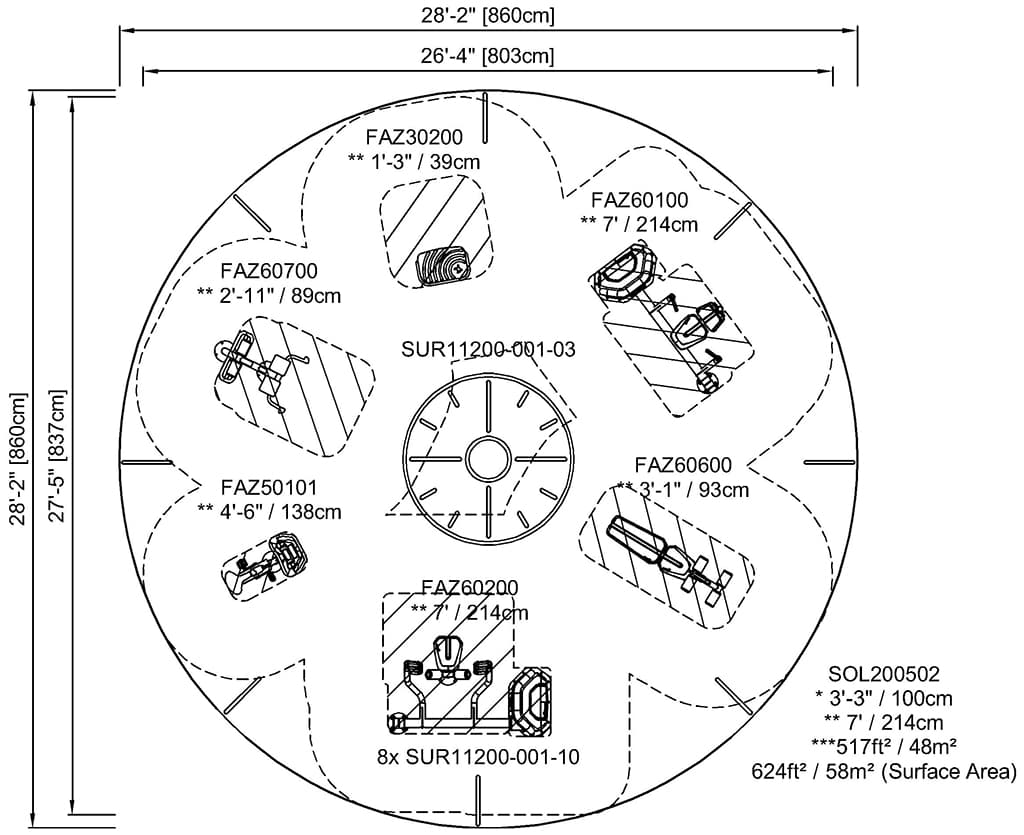 28'-2" [860cm]

26'-4" [803cm]

28'-2" [860cm]

27'-5" [837cm]

FAZ30200
** 1'-3" / 39cm

FAZ60100
** 7' / 214cm

FAZ60700
** 2'-11" / 89cm

SUR11200-001-03

FAZ60600
** 3'-1" / 93cm

FAZ50101
** 4'-6" / 138cm

FAZ60200
** 7' / 214cm

8x SUR11200-001-10

SOL200502
* 3'-3" / 100cm
** 7' / 214cm
***517ft² / 48m²
624ft² / 58m² (Surface Area)