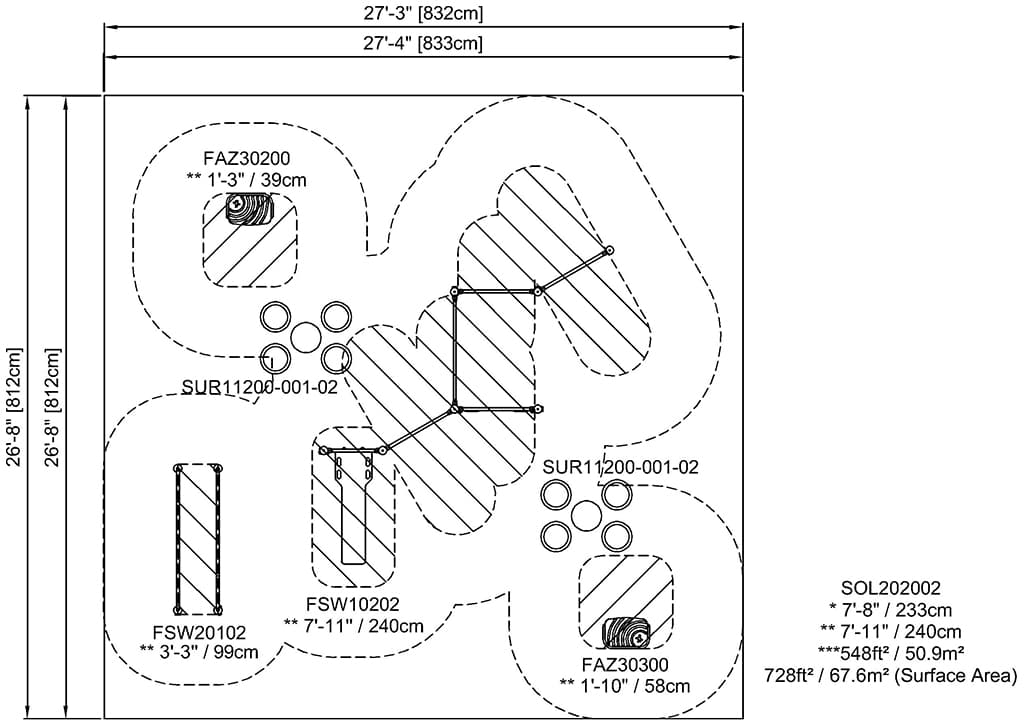 27'-3" [832cm]
27'-4" [833cm]

26'-8" [812cm]
26'-8" [812cm]

FAZ30200
** 1'-3" / 39cm

SUR11200-001-02

SUR11200-001-02

FSW20102
** 3'-3" / 99cm

FSW10202
** 7'-11" / 240cm

FAZ30300
** 1'-10" / 58cm

SOL202002
* 7'-8" / 233cm
** 7'-11" / 240cm
***548ft² / 50.9m²
728ft² / 67.6m² (Surface Area)