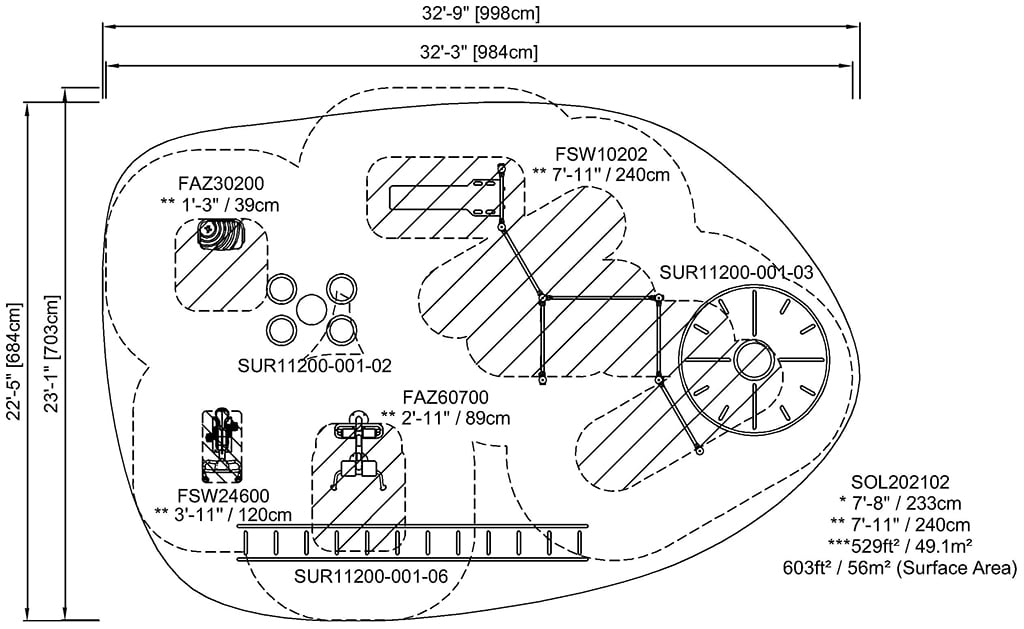 32'-9" [998cm]
32'-3" [984cm]
22'-5" [684cm]
23'-1" [703cm]

FAZ30200
** 1'-3" / 39cm

FSW10202
** 7'-11" / 240cm

SUR11200-001-03

SUR11200-001-02

FAZ60700
** 2'-11" / 89cm

FSW24600
** 3'-11" / 120cm

SUR11200-001-06

SOL202102
* 7'-8" / 233cm
** 7'-11" / 240cm
***529ft² / 49.1m²
603ft² / 56m² (Surface Area)