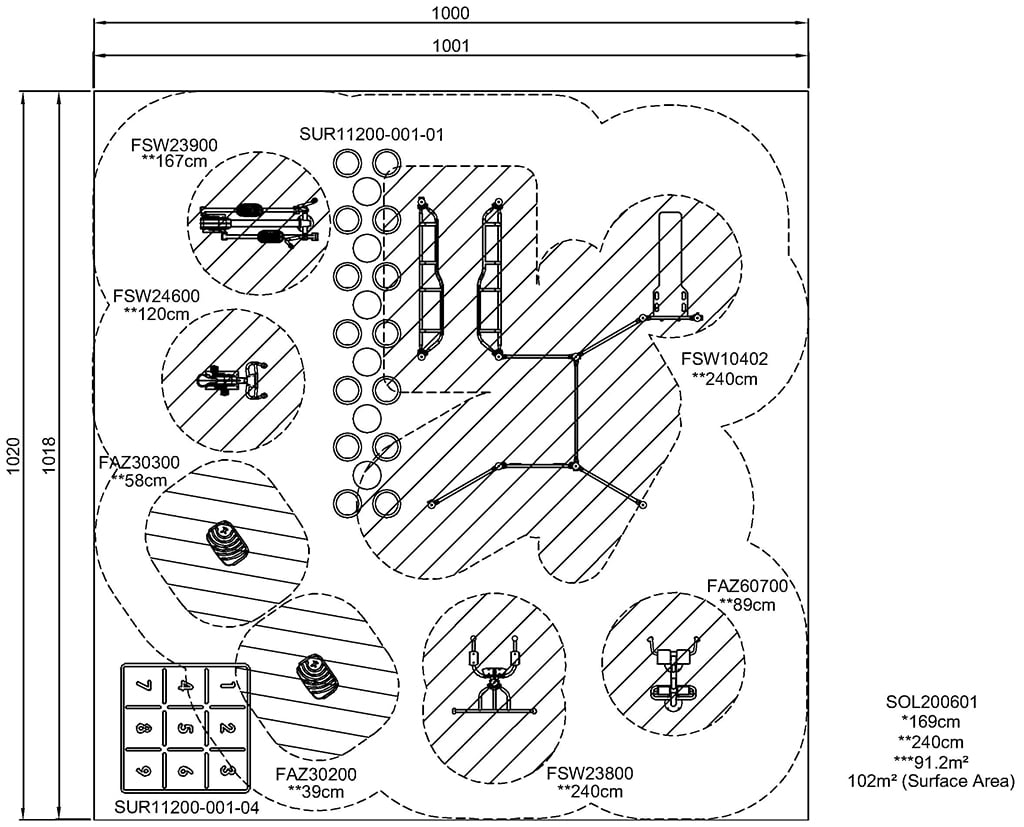 1000

1001

1020

1018

FSW23900
**167cm

SUR11200-001-01

FSW24600
**120cm

FSW10402
**240cm

FAZ30300
**58cm

FAZ60700
**89cm

7 4 1
8 5 2
9 6 3

SUR11200-001-04

FAZ30200
**39cm

FSW23800
**240cm

SOL200601
*169cm
**240cm
***91.2m²
102m² (Surface Area)